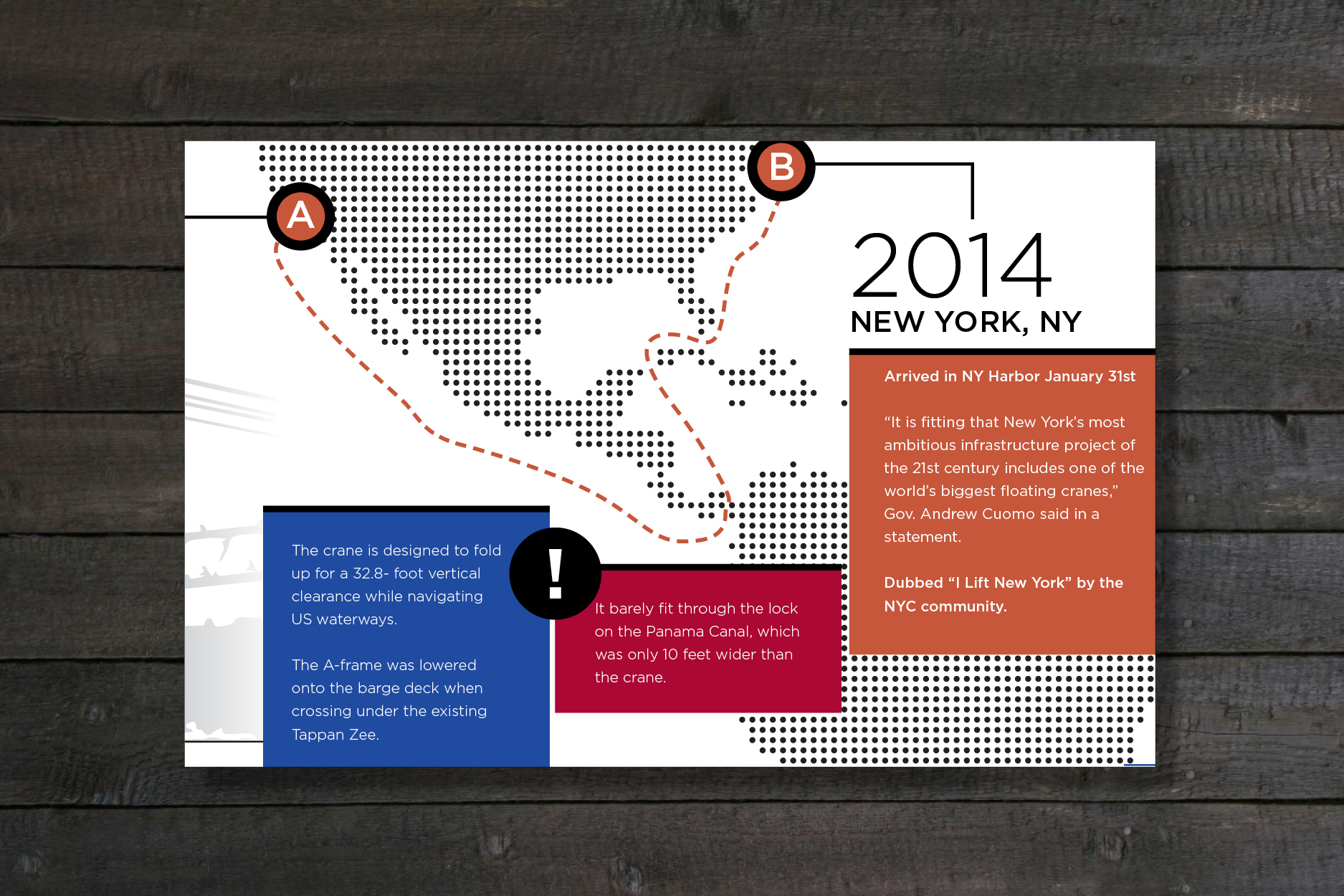 A

B

2014
NEW YORK, NY

Arrived in NY Harbor January 31st

“It is fitting that New York’s most ambitious infrastructure project of the 21st century includes one of the world’s biggest floating cranes,” Gov. Andrew Cuomo said in a statement.

Dubbed “I Lift New York” by the NYC community.

The crane is designed to fold up for a 32.8- foot vertical clearance while navigating US waterways.

The A-frame was lowered onto the barge deck when crossing under the existing Tappan Zee.

!

It barely fit through the lock on the Panama Canal, which was only 10 feet wider than the crane.