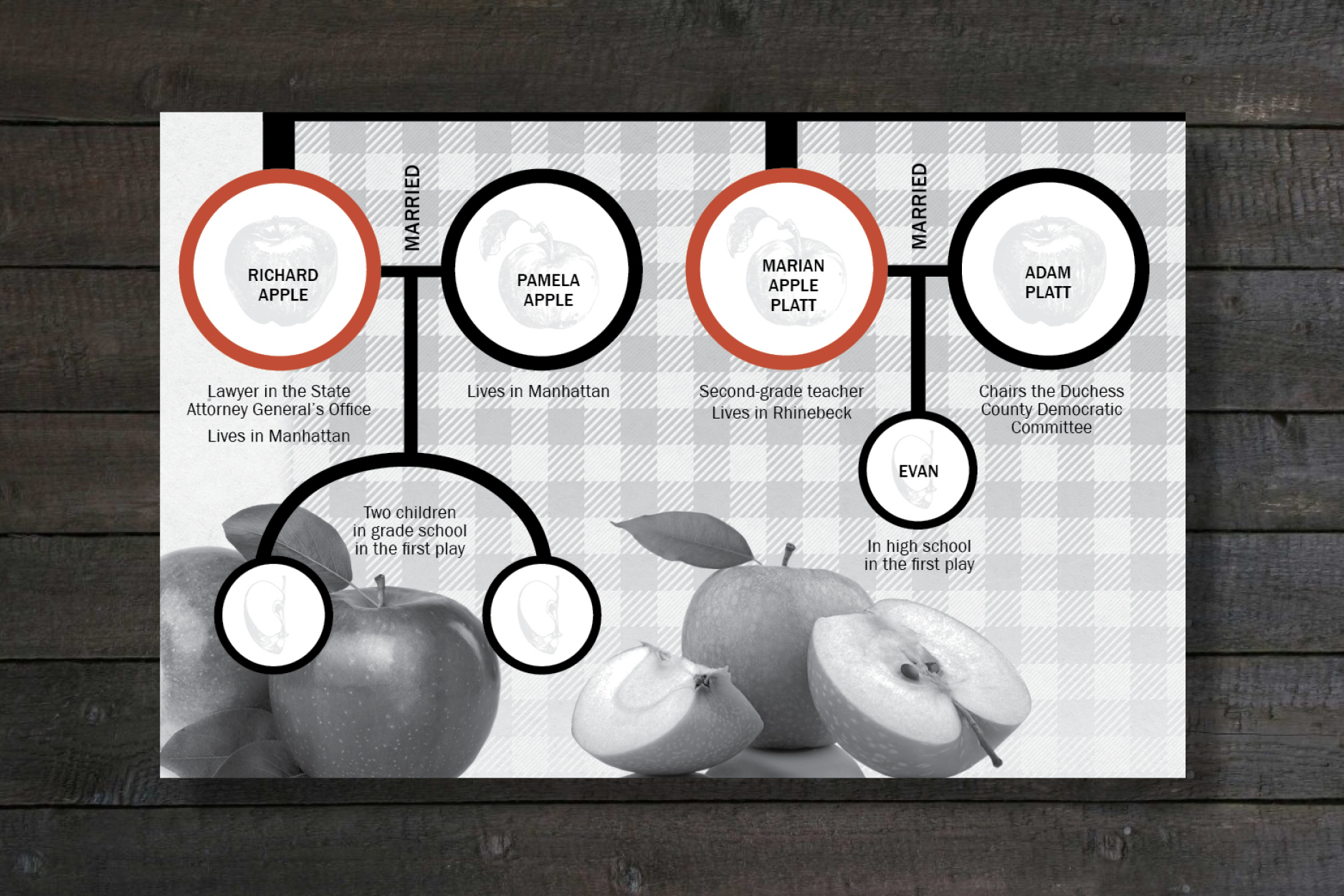 RICHARD APPLE

MARRIED

PAMELA APPLE

MARIAN APPLE PLATT

MARRIED

ADAM PLATT

Lawyer in the State Attorney General's Office

Lives in Manhattan

Lives in Manhattan

Second-grade teacher
Lives in Rhinebeck

Chairs the Duchess County Democratic Committee

EVAN

Two children in grade school in the first play

In high school in the first play